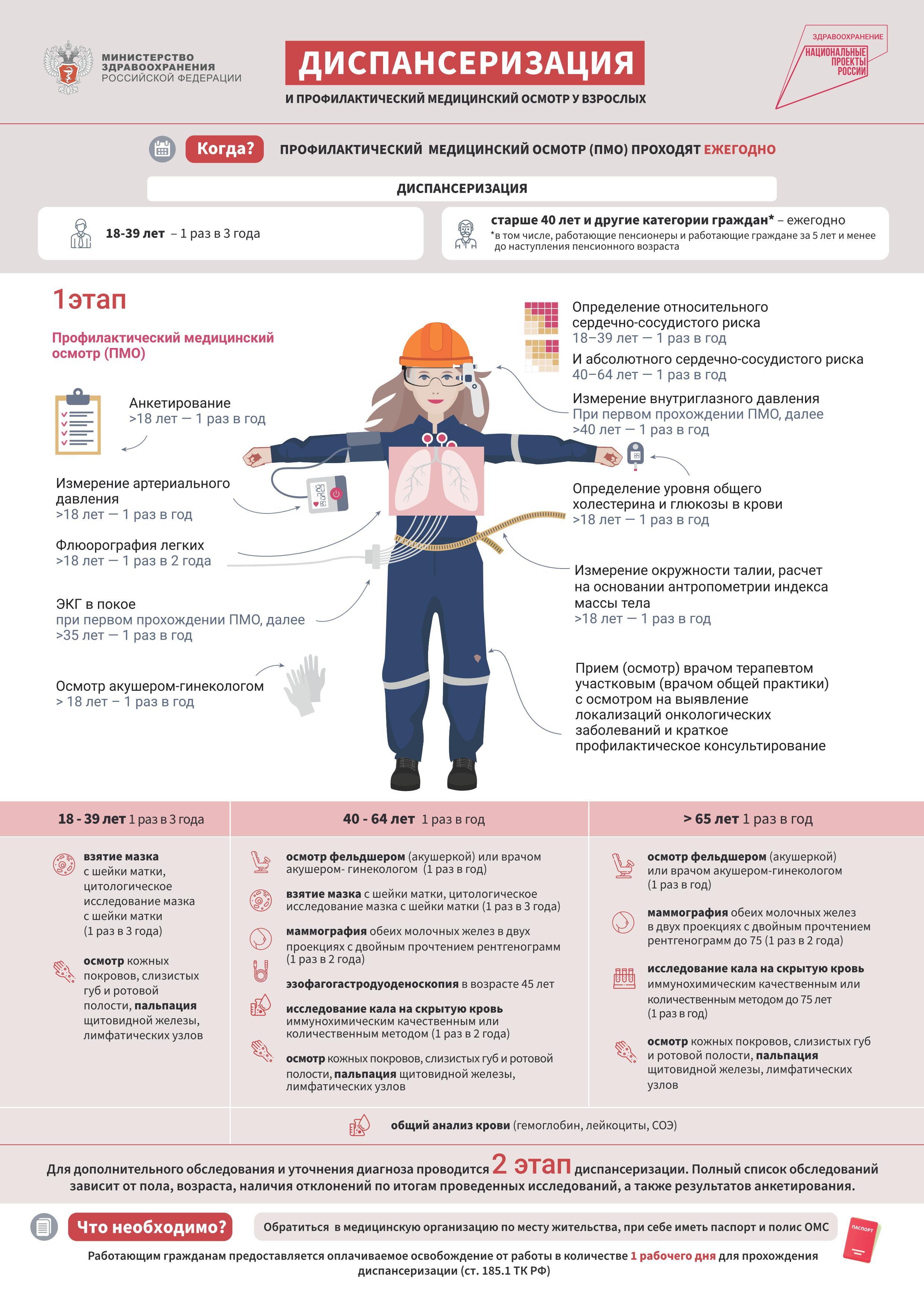 МИНИСТЕРСТВО ЗДРАВООХРАНЕНИЯ РОССИЙСКОЙ ФЕДЕРАЦИИ

ДИСПАНСЕРИЗАЦИЯ

И ПРОФИЛАКТИЧЕСКИЙ МЕДИЦИНСКИЙ ОСМОТР У ВЗРОСЛЫХ

ЗДРАВООХРАНЕНИЕ
НАЦИОНАЛЬНЫЕ ПРОЕКТЫ РОССИИ

Когда? ПРОФИЛАКТИЧЕСКИЙ МЕДИЦИНСКИЙ ОСМОТР (ПМО) ПРОХОДЯТ ЕЖЕГОДНО

ДИСПАНСЕРИЗАЦИЯ

18-39 лет – 1 раз в 3 года

старше 40 лет и другие категории граждан* – ежегодно
*в том числе, работающие пенсионеры и работающие граждане за 5 лет и менее до наступления пенсионного возраста

1этап

Профилактический медицинский осмотр (ПМО)

Анкетирование
>18 лет — 1 раз в год

Измерение артериального давления
>18 лет — 1 раз в год

Флюорография легких
>18 лет — 1 раз в 2 года

ЭКГ в покое
при первом прохождении ПМО, далее >35 лет — 1 раз в год

Осмотр акушером-гинекологом
> 18 лет – 1 раз в год

Определение относительного сердечно-сосудистого риска
18–39 лет — 1 раз в год

И абсолютного сердечно-сосудистого риска
40–64 лет — 1 раз в год

Измерение внутриглазного давления
При первом прохождении ПМО, далее >40 лет — 1 раз в год

Определение уровня общего холестерина и глюкозы в крови
>18 лет — 1 раз в год

Измерение окружности талии, расчет на основании антропометрии индекса массы тела
>18 лет — 1 раз в год

Прием (осмотр) врачом терапевтом участковым (врачом общей практики) с осмотром на выявление локализаций онкологических заболеваний и краткое профилактическое консультирование

18 - 39 лет 1 раз в 3 года

взятие мазка с шейки матки, цитологическое исследование мазка с шейки матки (1 раз в 3 года)

осмотр кожных покровов, слизистых губ и ротовой полости, пальпация щитовидной железы, лимфатических узлов

40 - 64 лет 1 раз в год

осмотр фельдшером (акушеркой) или врачом акушером- гинекологом (1 раз в год)

взятие мазка с шейки матки, цитологическое исследование мазка с шейки матки (1 раз в 3 года)

маммография обеих молочных желез в двух проекциях с двойным прочтением рентгенограмм (1 раз в 2 года)

эзофагогастродуоденоскопия в возрасте 45 лет

исследование кала на скрытую кровь иммунохимическим качественным или количественным методом (1 раз в 2 года)

осмотр кожных покровов, слизистых губ и ротовой полости, пальпация щитовидной железы, лимфатических узлов

> 65 лет 1 раз в год

осмотр фельдшером (акушеркой) или врачом акушером-гинекологом (1 раз в год)

маммография обеих молочных желез в двух проекциях с двойным прочтением рентгенограмм до 75 (1 раз в 2 года)

исследование кала на скрытую кровь иммунохимическим качественным или количественным методом до 75 лет (1 раз в год)

осмотр кожных покровов, слизистых губ и ротовой полости, пальпация щитовидной железы, лимфатических узлов

общий анализ крови (гемоглобин, лейкоциты, СОЭ)

Для дополнительного обследования и уточнения диагноза проводится 2 этап диспансеризации. Полный список обследований зависит от пола, возраста, наличия отклонений по итогам проведенных исследований, а также результатов анкетирования.

Что необходимо? Обратиться в медицинскую организацию по месту жительства, при себе иметь паспорт и полис ОМС

ПАСПОРТ

Работающим гражданам предоставляется оплачиваемое освобождение от работы в количестве 1 рабочего дня для прохождения диспансеризации (ст. 185.1 ТК РФ)